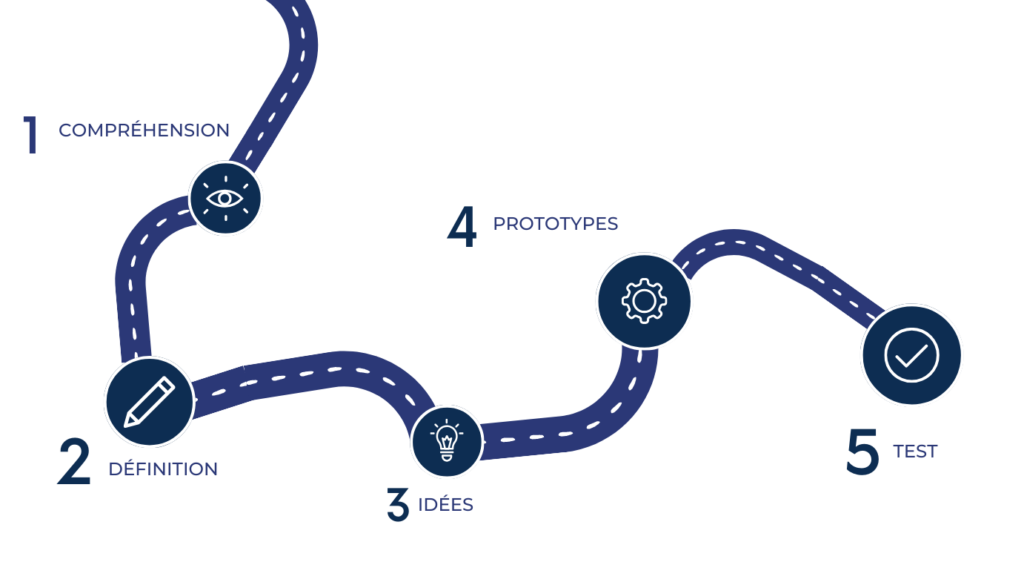 1 COMPRÉHENSION

2 DÉFINITION

3 IDÉES

4 PROTOTYPES

5 TEST